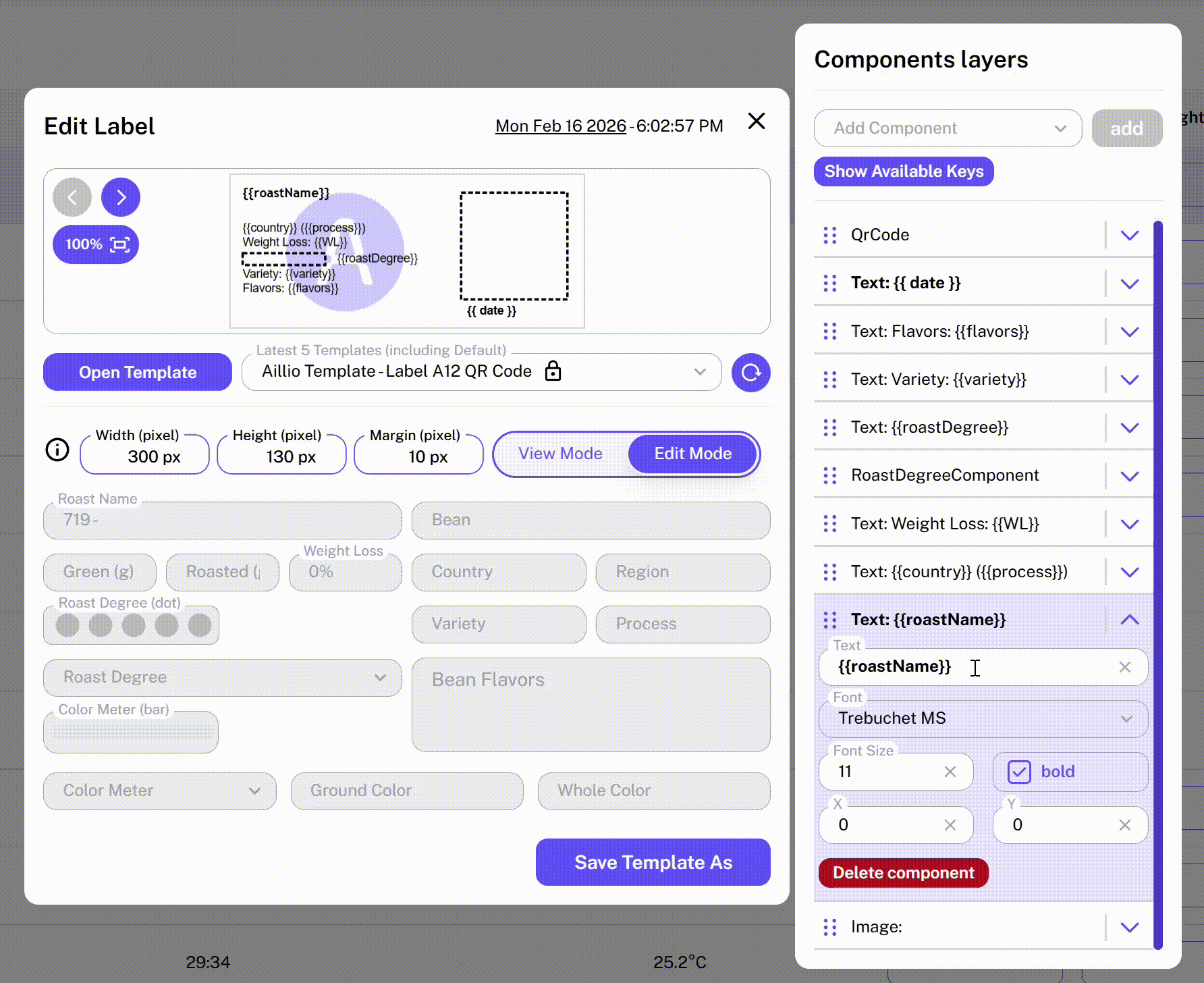 Edit Label

Mon Feb 16 2026 - 6:02:57 PM

100%

{{roastName}}

{{country}} ({{process}})
Weight Loss: {{WL}}
{{roastDegree}}
Variety: {{variety}}
Flavors: {{flavors}}

{{ date }}

Open Template

Latest 5 Templates (including Default)
Aillio Template - Label A12 QR Code

Width (pixel)
300 px

Height (pixel)
130 px

Margin (pixel)
10 px

View Mode

Edit Mode

Roast Name
719 -

Bean

Green (g)

Roasted (

Weight Loss
0%

Country

Region

Roast Degree (dot)

Variety

Process

Roast Degree

Bean Flavors

Color Meter (bar)

Color Meter

Ground Color

Whole Color

Save Template As

29:34

25.2°C

Components layers

Add Component

add

Show Available Keys

QrCode

Text: {{ date }}

Text: Flavors: {{flavors}}

Text: Variety: {{variety}}

Text: {{roastDegree}}

RoastDegreeComponent

Text: Weight Loss: {{WL}}

Text: {{country}} ({{process}})

Text: {{roastName}}

Text
{{roastName}}

Font
Trebuchet MS

Font Size
11

bold

X
0

Y
0

Delete component

Image:

ght